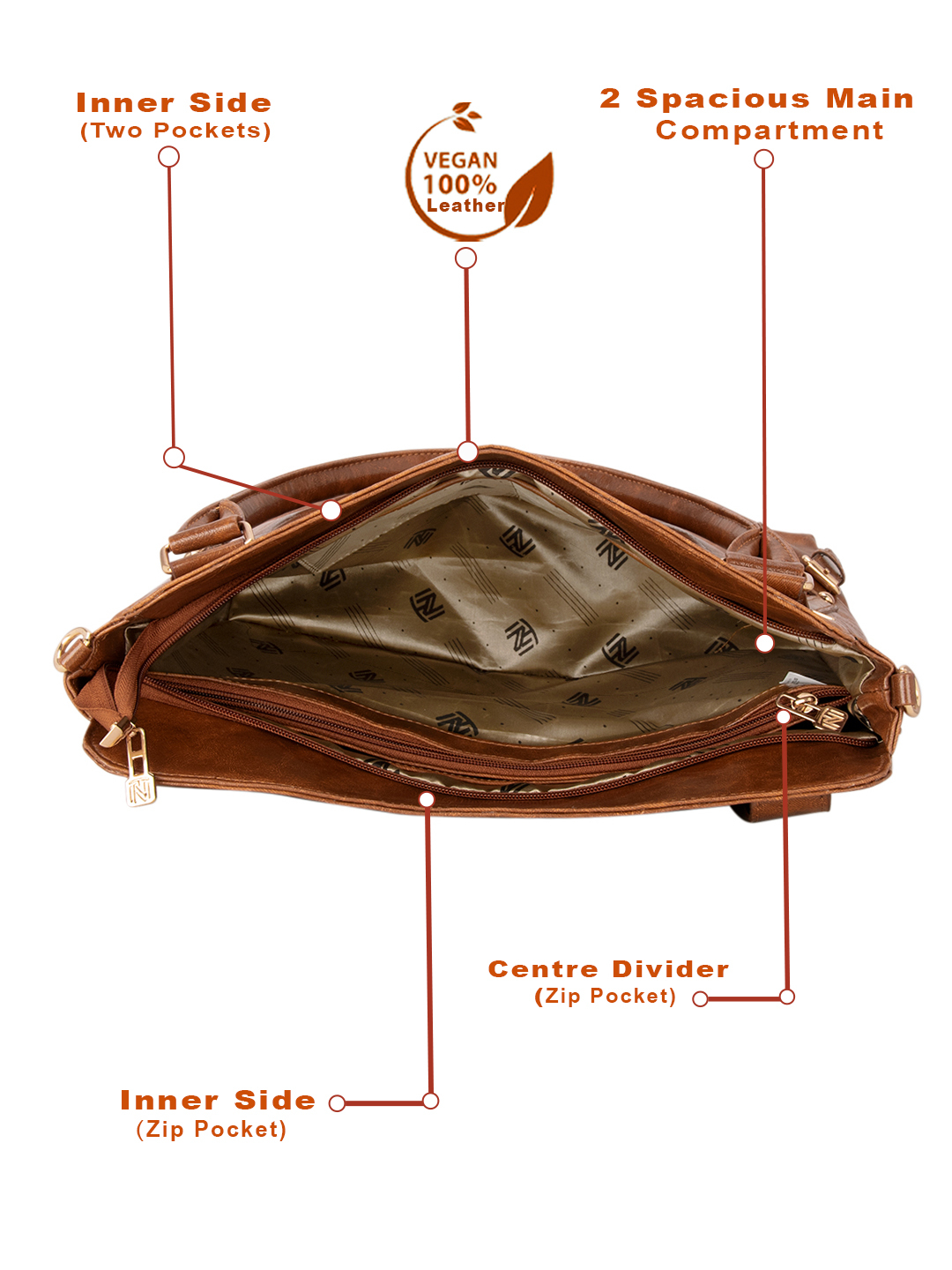 Inner Side
(Two Pockets)

VEGAN
100%
Leather

2 Spacious Main
Compartment

Centre Divider
(Zip Pocket)

Inner Side
(Zip Pocket)