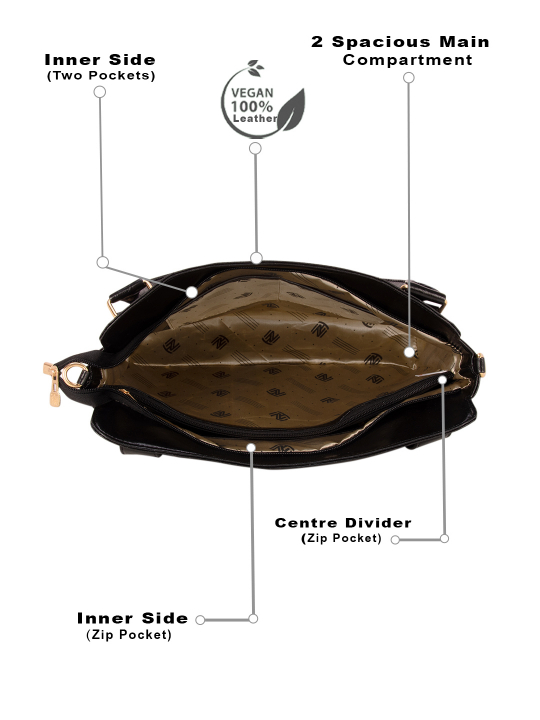 Inner Side
(Two Pockets)

VEGAN
100%
Leather

2 Spacious Main
Compartment

Centre Divider
(Zip Pocket)

Inner Side
(Zip Pocket)