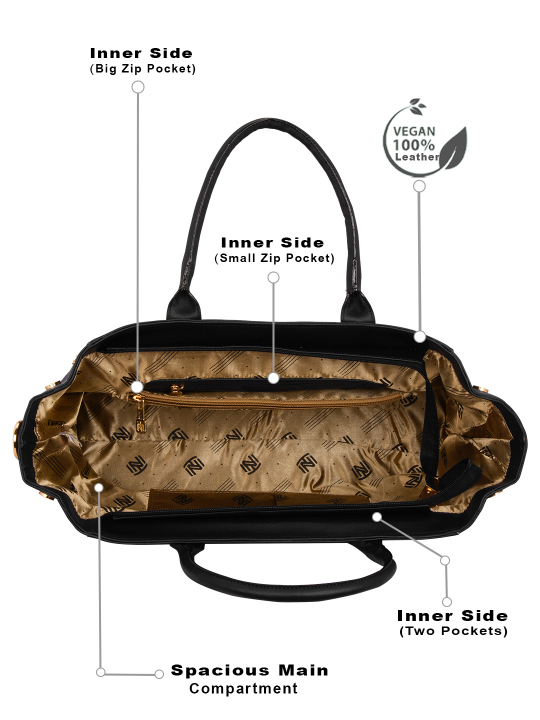 Inner Side
(Big Zip Pocket)

VEGAN
100%
Leather

Inner Side
(Small Zip Pocket)

Inner Side
(Two Pockets)

Spacious Main
Compartment