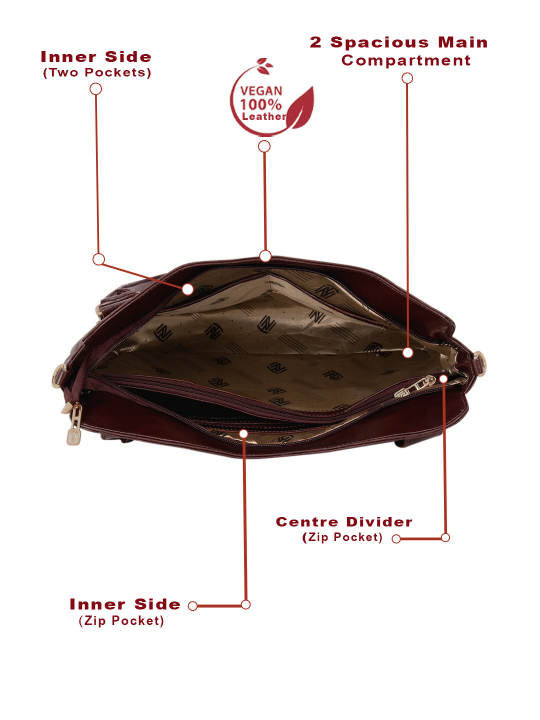 Inner Side
(Two Pockets)

VEGAN
100%
Leather

2 Spacious Main
Compartment

Centre Divider
(Zip Pocket)

Inner Side
(Zip Pocket)