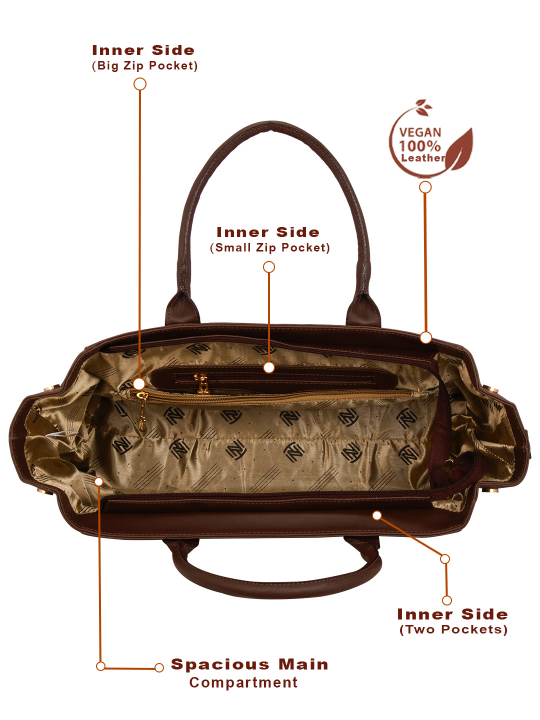 Inner Side
(Big Zip Pocket)

VEGAN
100%
Leather

Inner Side
(Small Zip Pocket)

Inner Side
(Two Pockets)

Spacious Main
Compartment