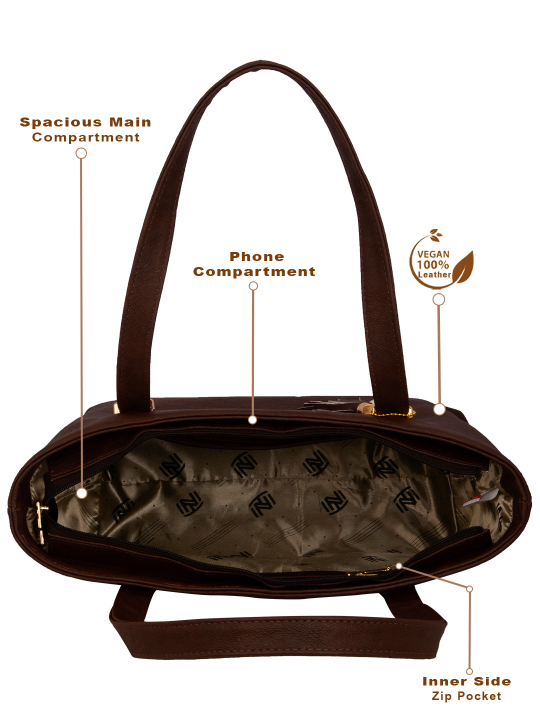 Spacious Main
Compartment

Phone
Compartment

VEGAN
100%
Leather

Inner Side
Zip Pocket