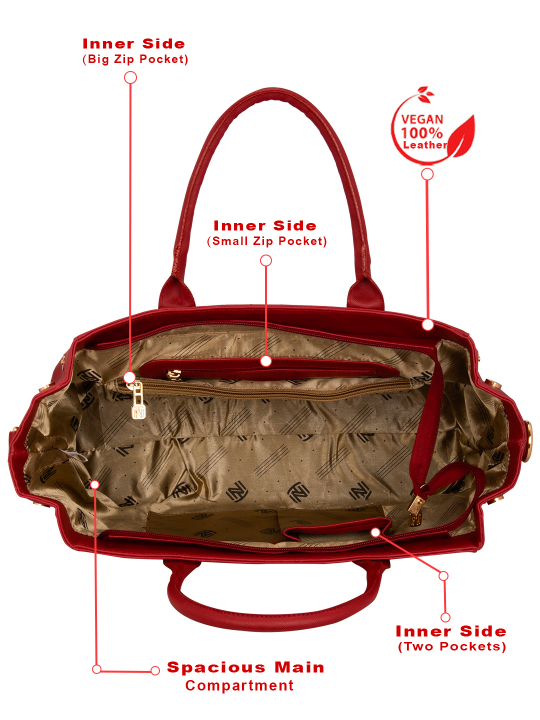 Inner Side
(Big Zip Pocket)

VEGAN
100%
Leather

Inner Side
(Small Zip Pocket)

Inner Side
(Two Pockets)

Spacious Main
Compartment