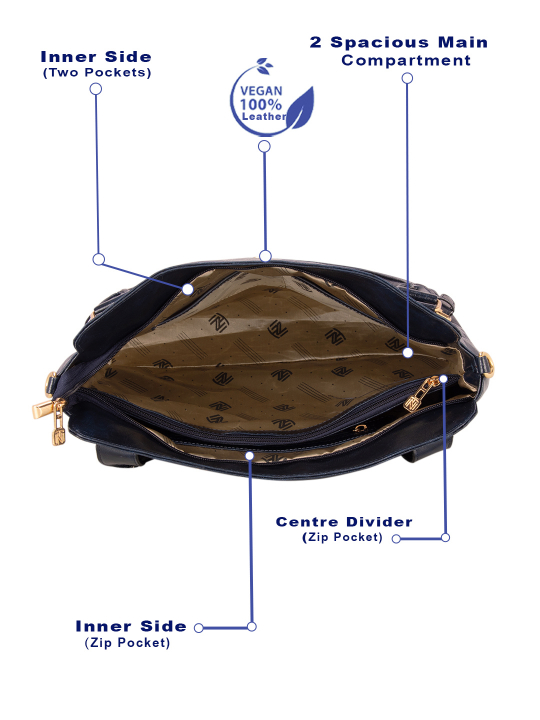 Inner Side
(Two Pockets)

VEGAN
100%
Leather

2 Spacious Main
Compartment

Centre Divider
(Zip Pocket)

Inner Side
(Zip Pocket)