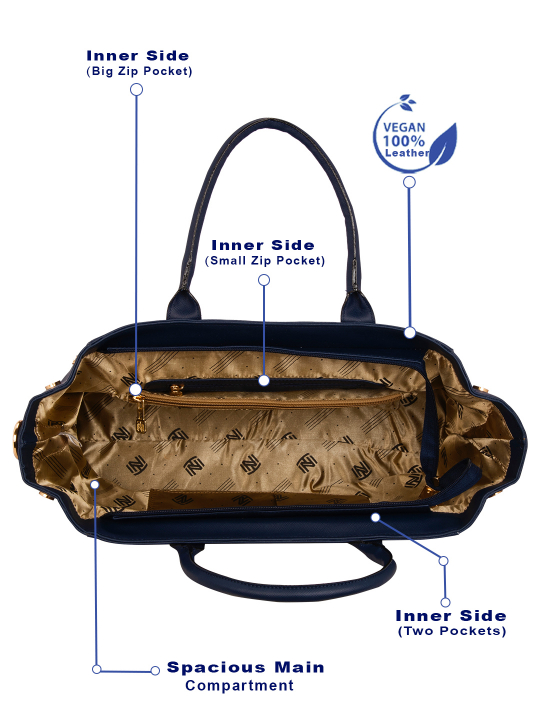 Inner Side
(Big Zip Pocket)

VEGAN
100%
Leather

Inner Side
(Small Zip Pocket)

Inner Side
(Two Pockets)

Spacious Main
Compartment