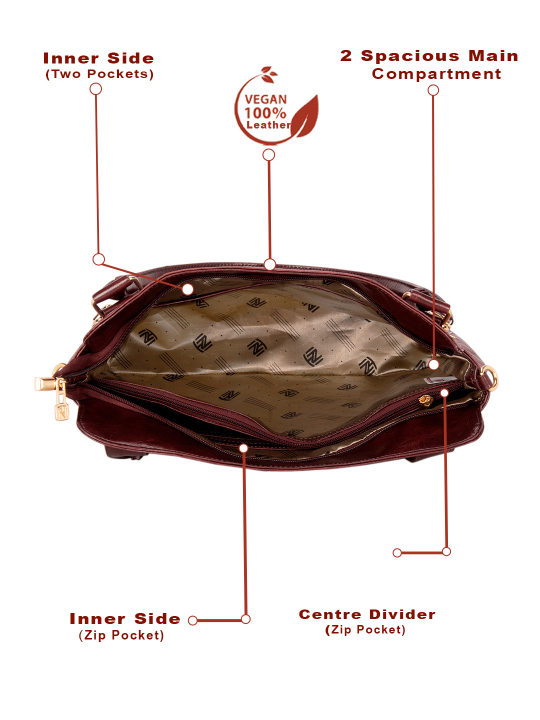 Inner Side
(Two Pockets)

VEGAN
100%
Leather

2 Spacious Main
Compartment

Inner Side
(Zip Pocket)

Centre Divider
(Zip Pocket)