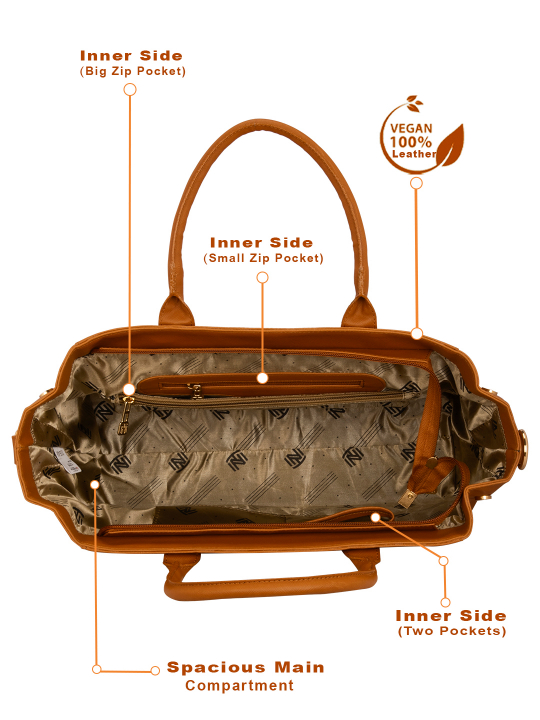 Inner Side
(Big Zip Pocket)

VEGAN
100%
Leather

Inner Side
(Small Zip Pocket)

Inner Side
(Two Pockets)

Spacious Main
Compartment